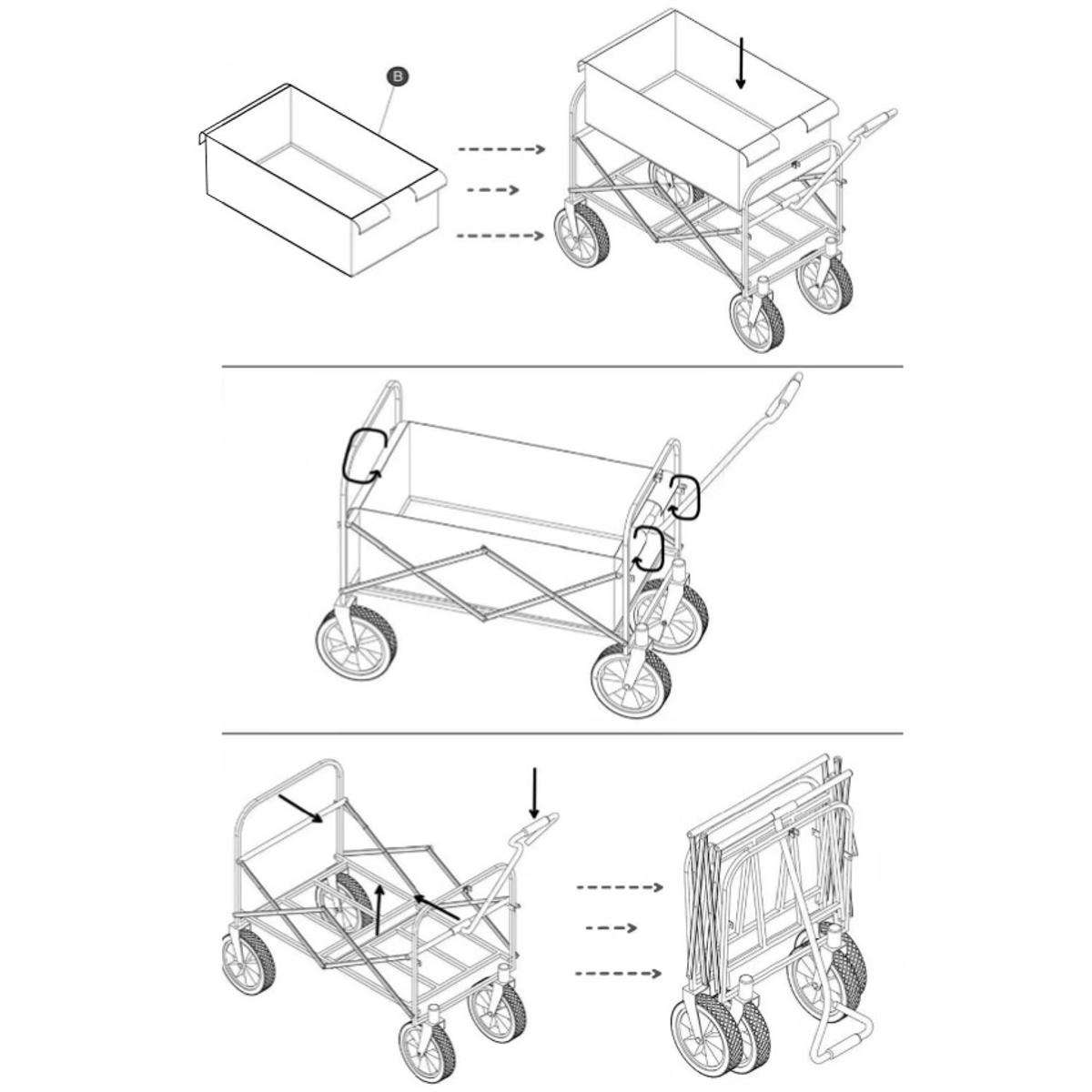 B